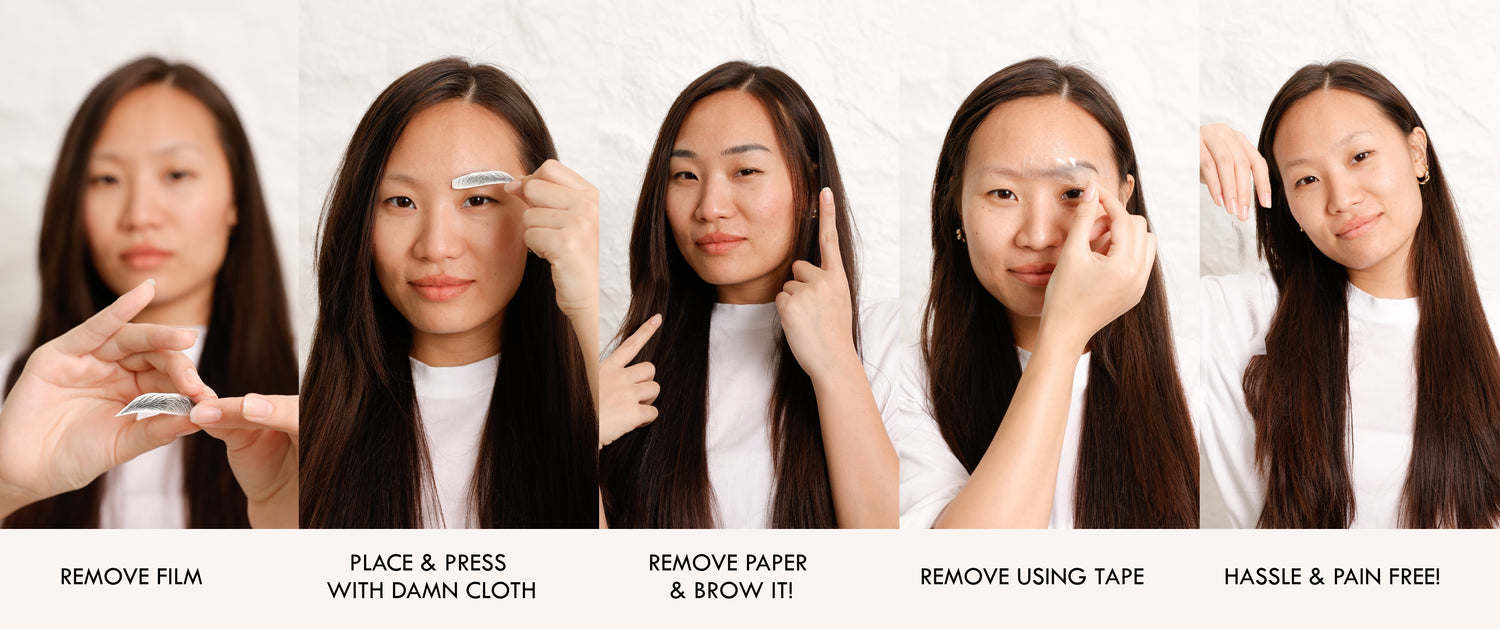 REMOVE FILM

PLACE & PRESS WITH DAMN CLOTH

REMOVE PAPER & BROW IT!

REMOVE USING TAPE

HASSLE & PAIN FREE!